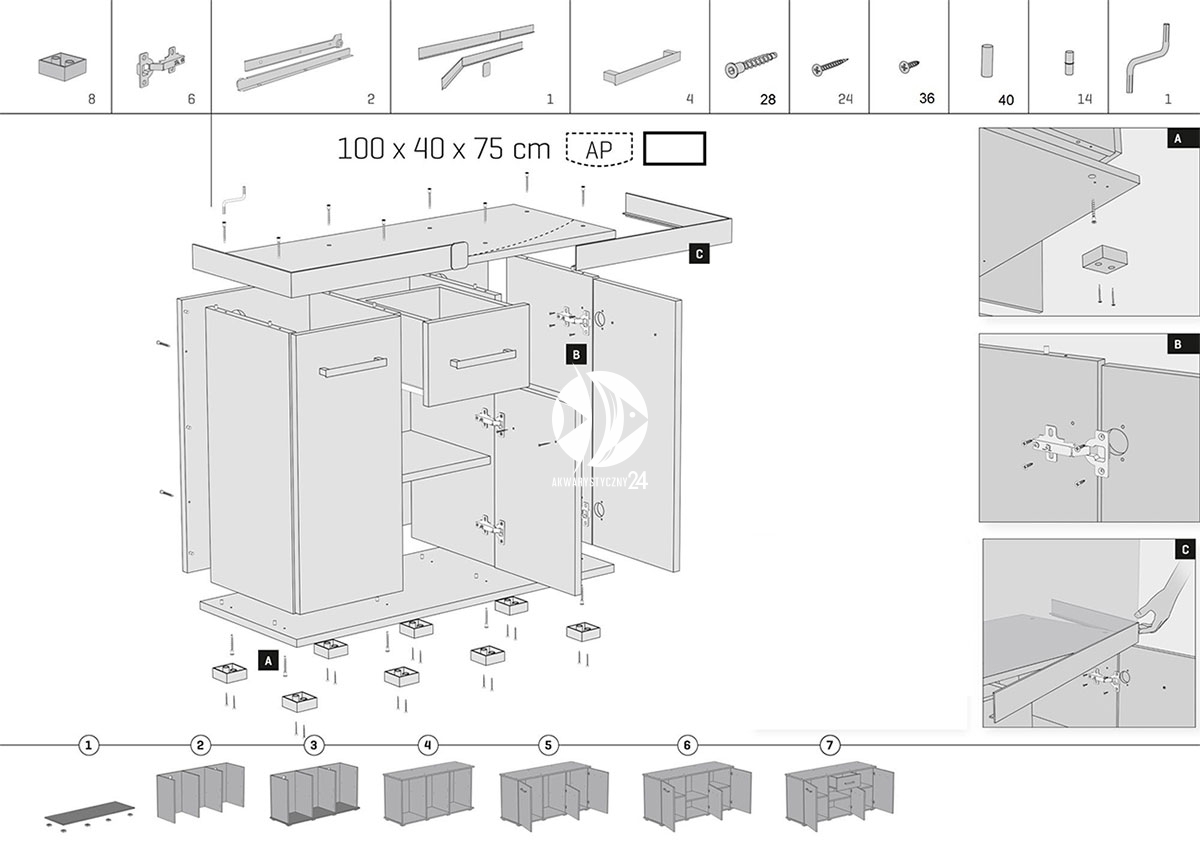 8 6 2 1 4 28 24 36 40 14 1

100 x 40 x 75 cm AP

C

B

A

AKWARYSTYCZNY24

A

B

C

1 2 3 4 5 6 7