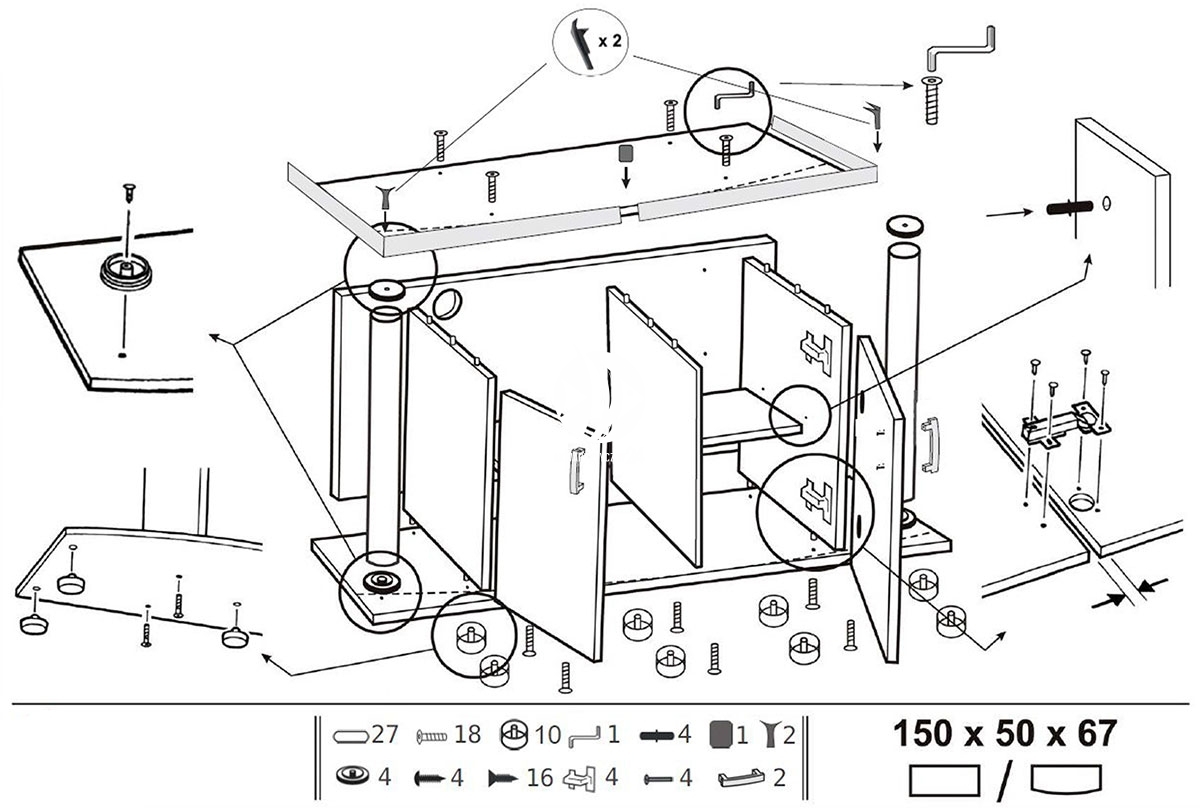 x 2

27 18 10 1 4 1 2

4 4 16 4 4 2

150 x 50 x 67

/