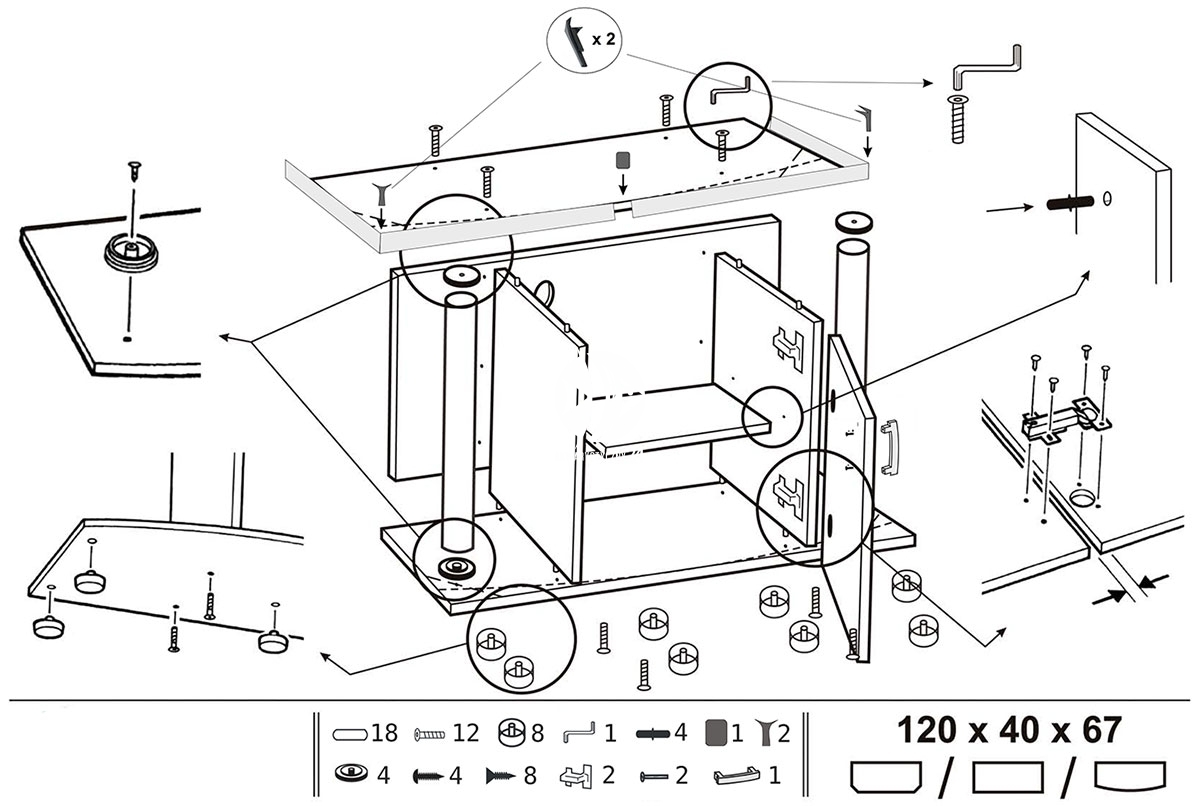 x 2

18 12 8 1 4 1 2

4 4 8 2 2 1

120 x 40 x 67

/ /