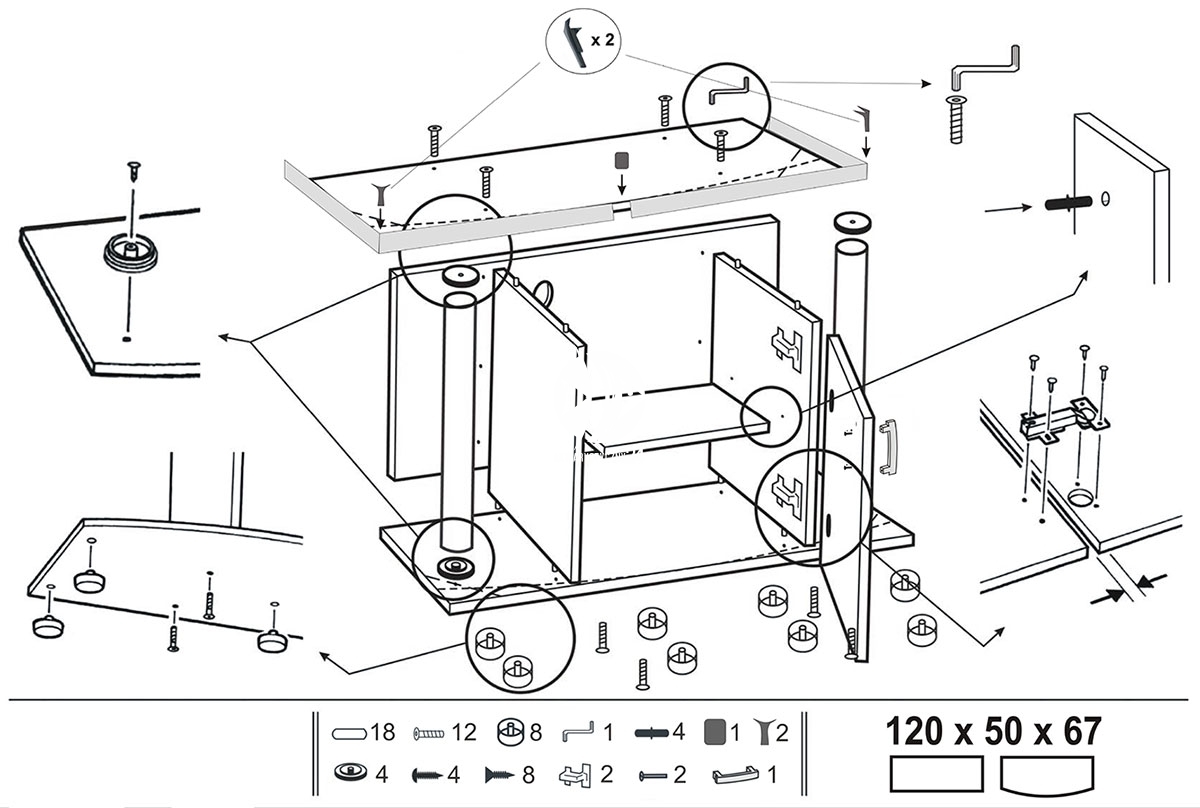 x 2

18 12 8 1 4 1 2

4 4 8 2 2 1

120 x 50 x 67