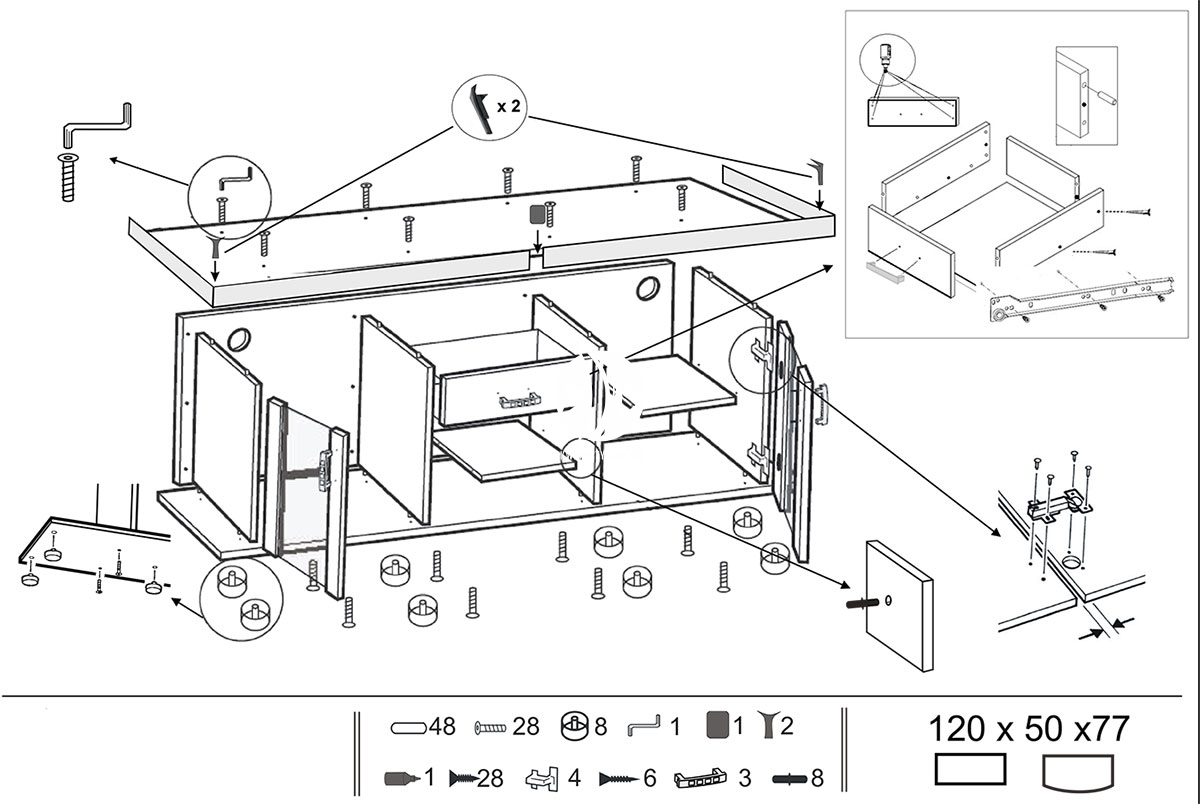 x 2

48 28 8 1 1 2

1 28 4 6 3 8

120 x 50 x77