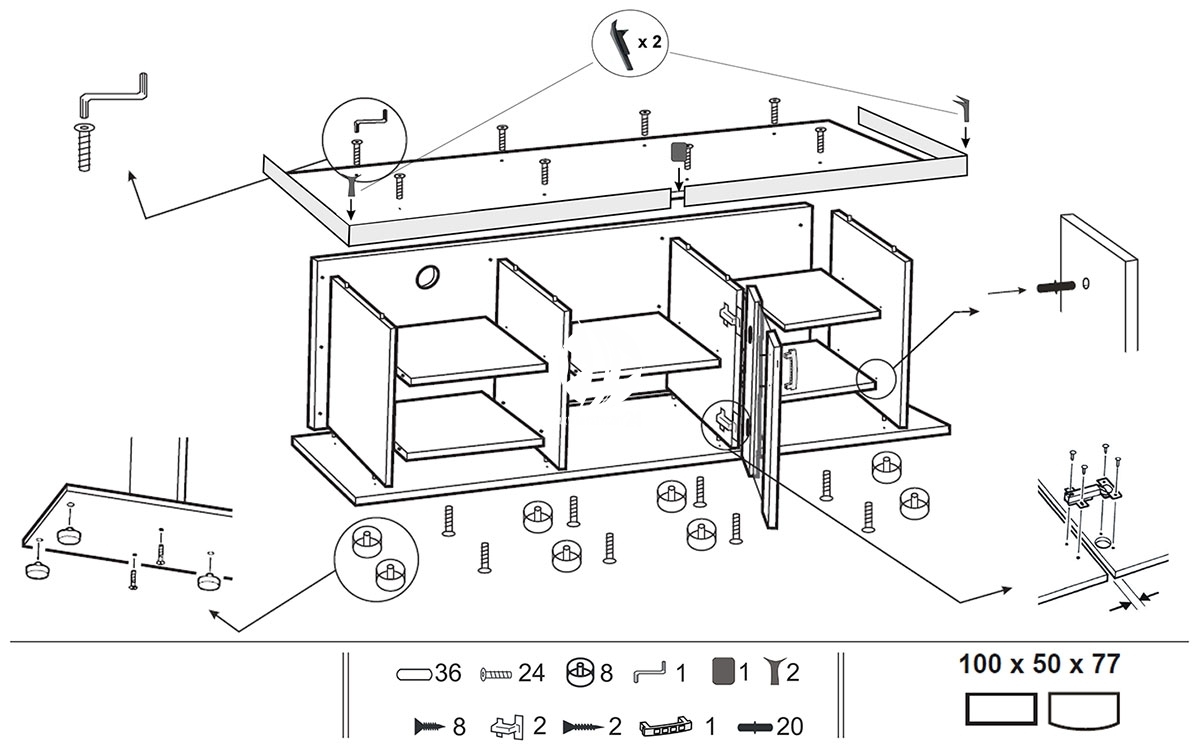 x 2

36 24 8 1 1 2

8 2 2 1 20

100 x 50 x 77