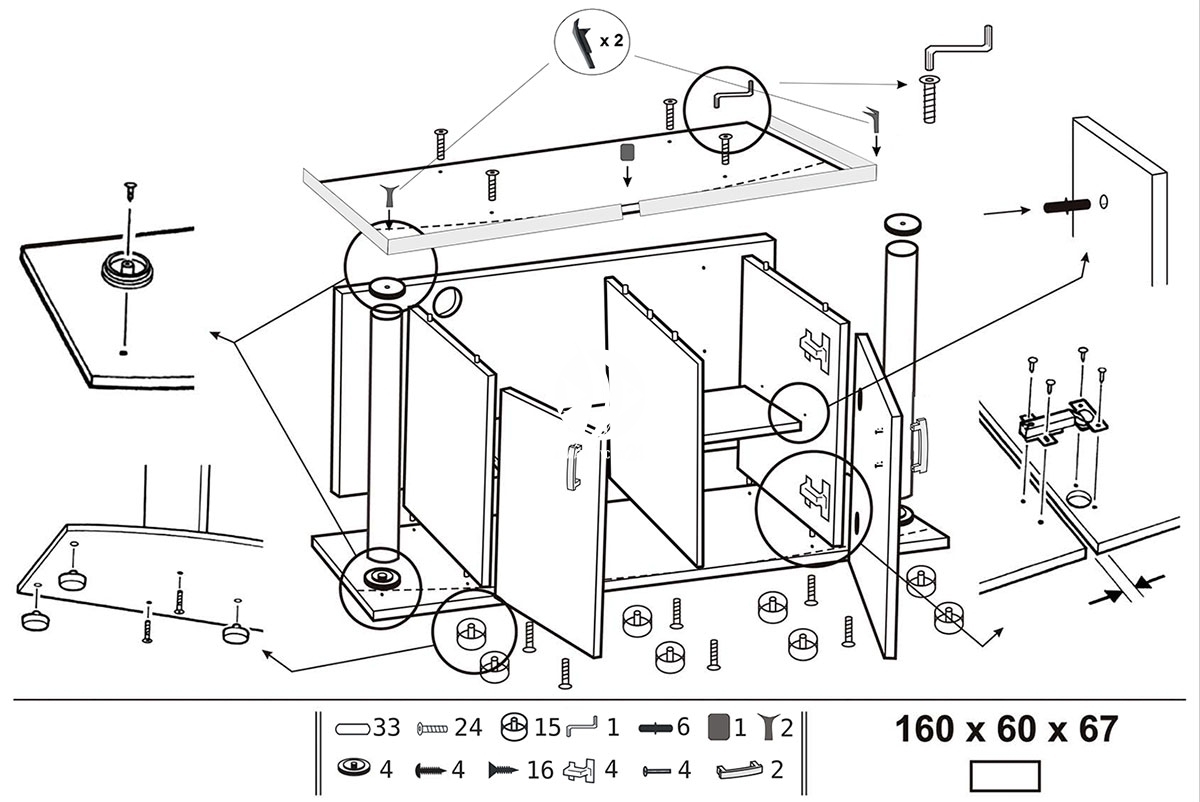 x 2

33 24 15 1 6 1 2

4 4 16 4 4 2

160 x 60 x 67