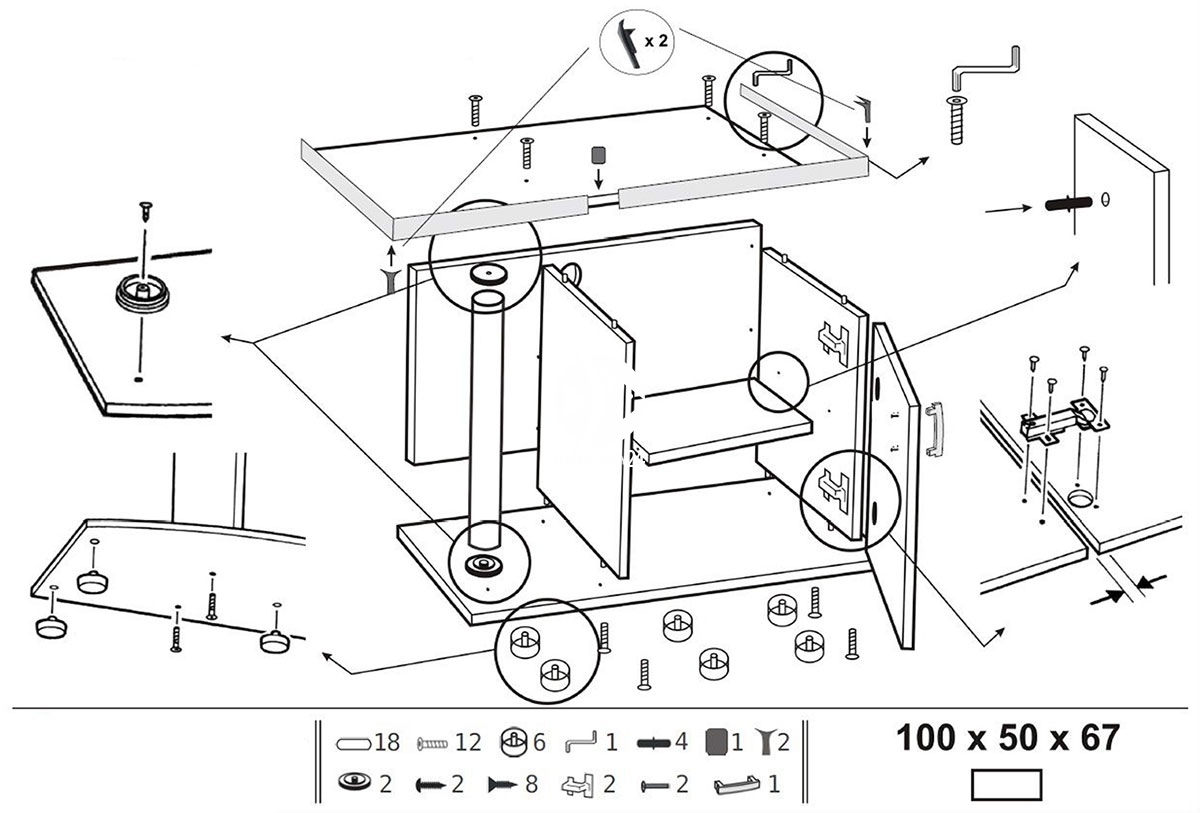 x 2

18 12 6 1 4 1 2

2 2 8 2 2 1

100 x 50 x 67