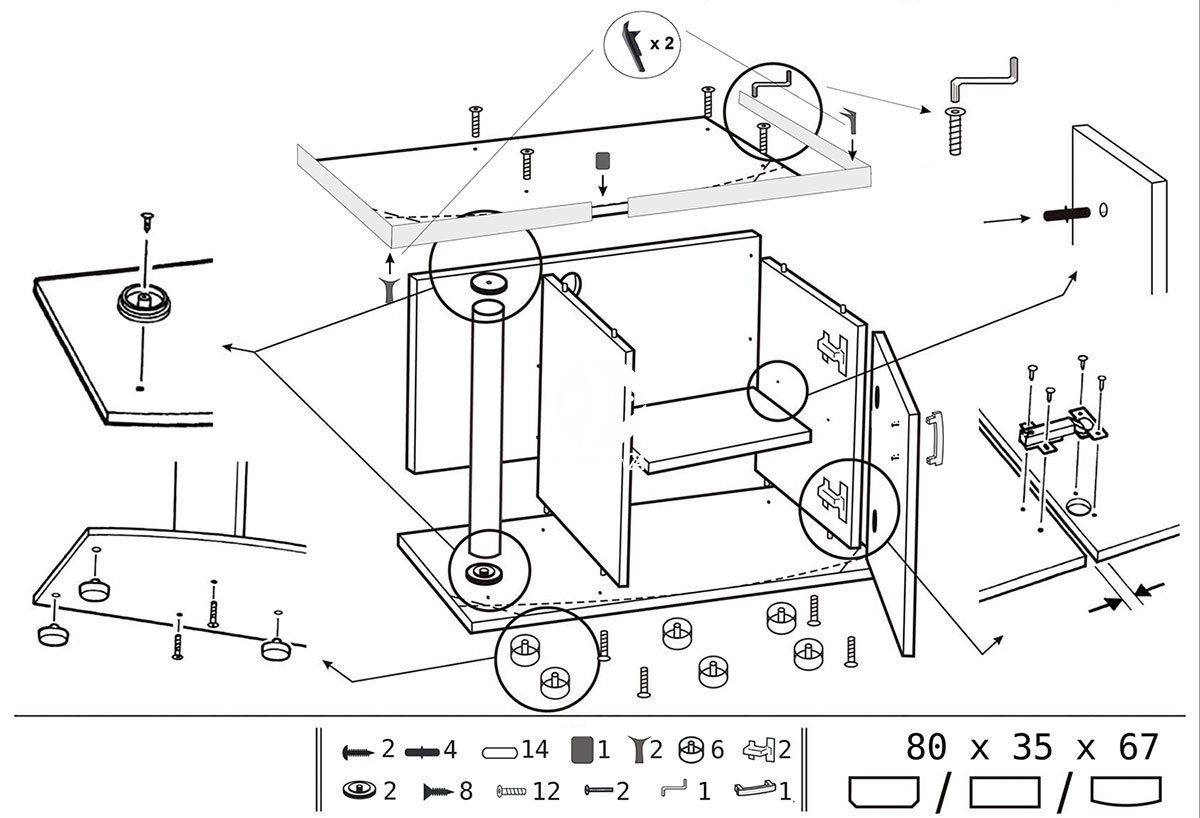 x 2

2 4 14 1 2 6 2

2 8 12 2 1 1

80 x 35 x 67

/ /