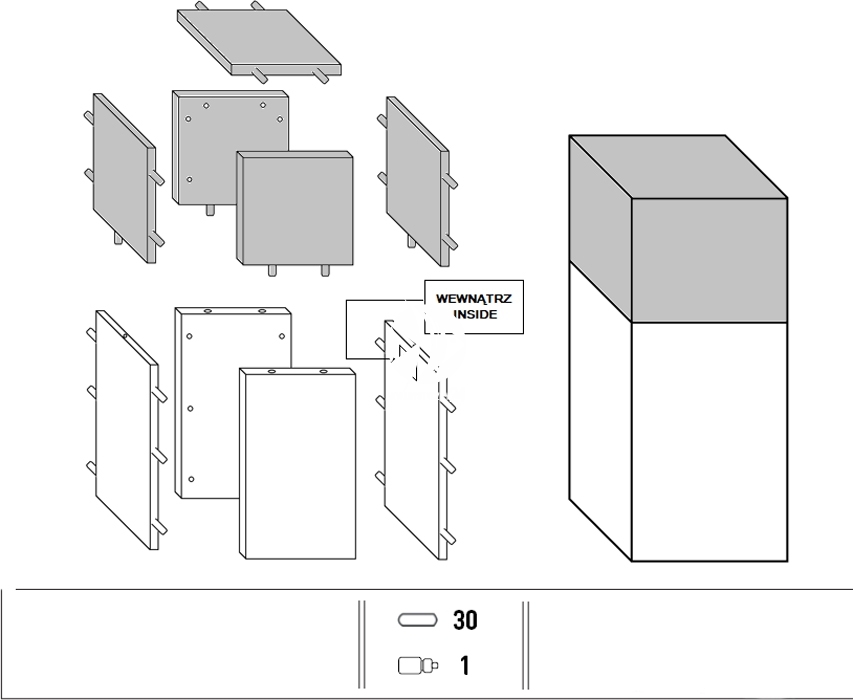 WEWNĄTRZ
INSIDE

30

1