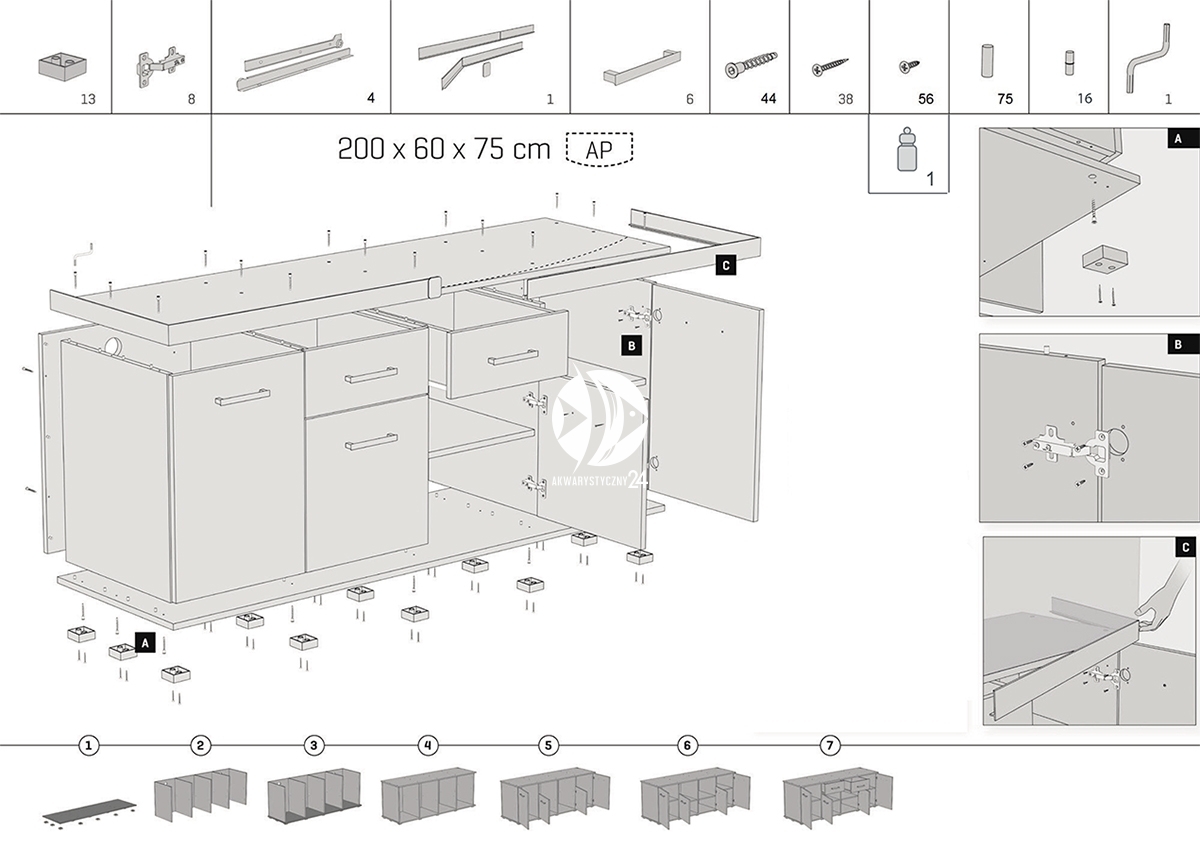 13

8

4

1

6

44

38

56

75

16

1

200 x 60 x 75 cm AP

1

A

B

C

C

B

A

AKWARYSTYCZNY24

1

2

3

4

5

6

7