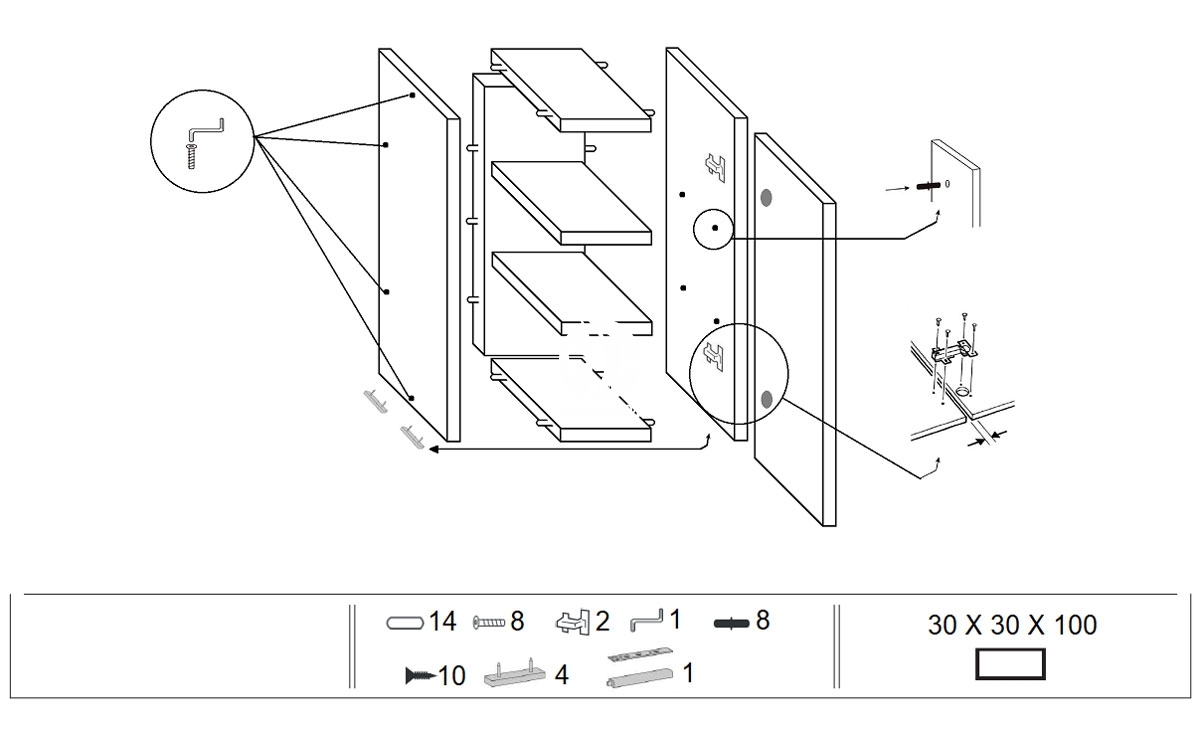 14 8 2 1 8
10 4 1

30 X 30 X 100