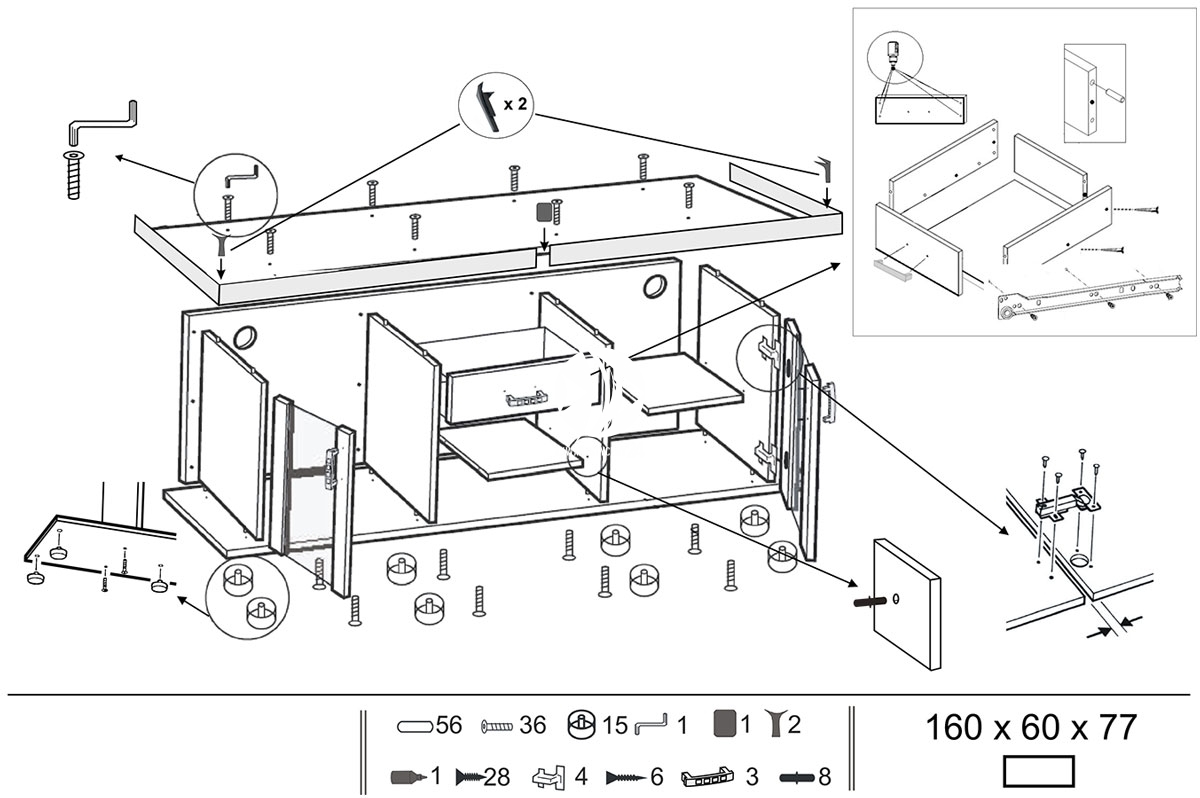 x 2

56 36 15 1 1 2

1 28 4 6 3 8

160 x 60 x 77