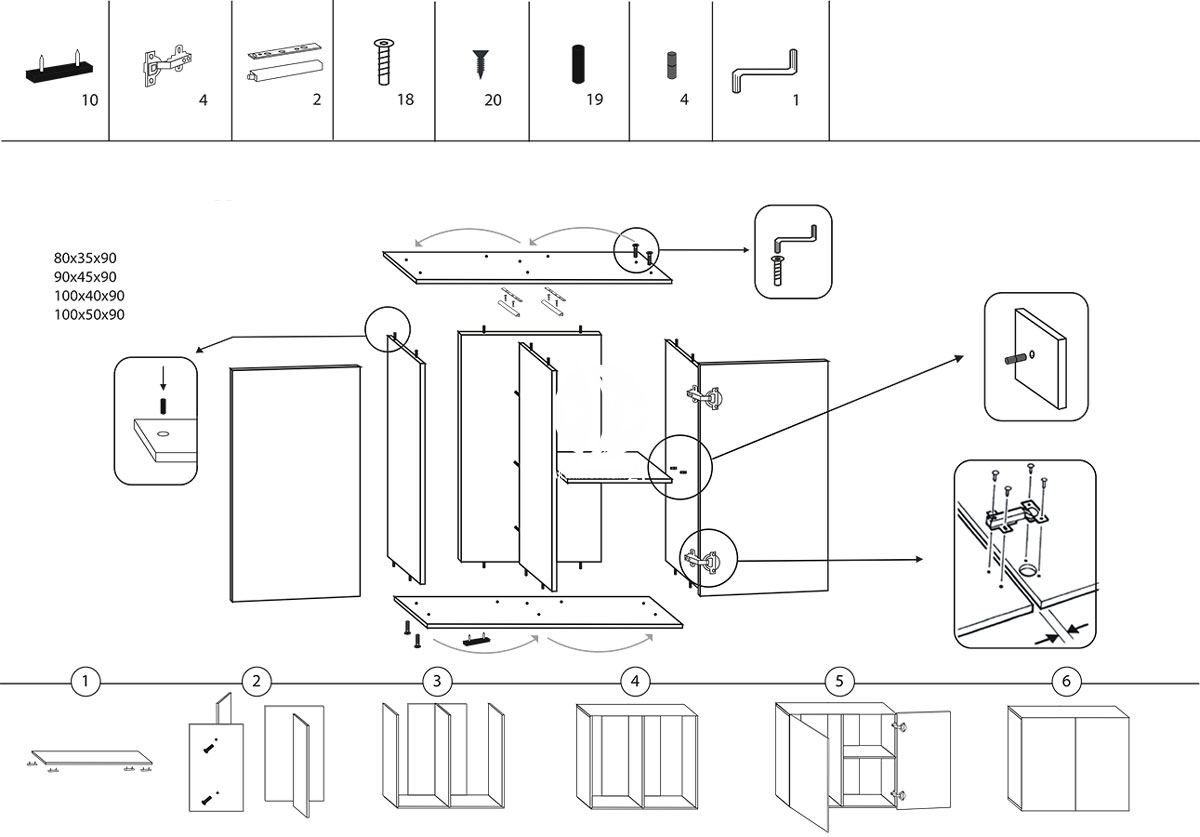 10
4
2
18
20
19
4
1

80x35x90
90x45x90
100x40x90
100x50x90

1
2
3
4
5
6