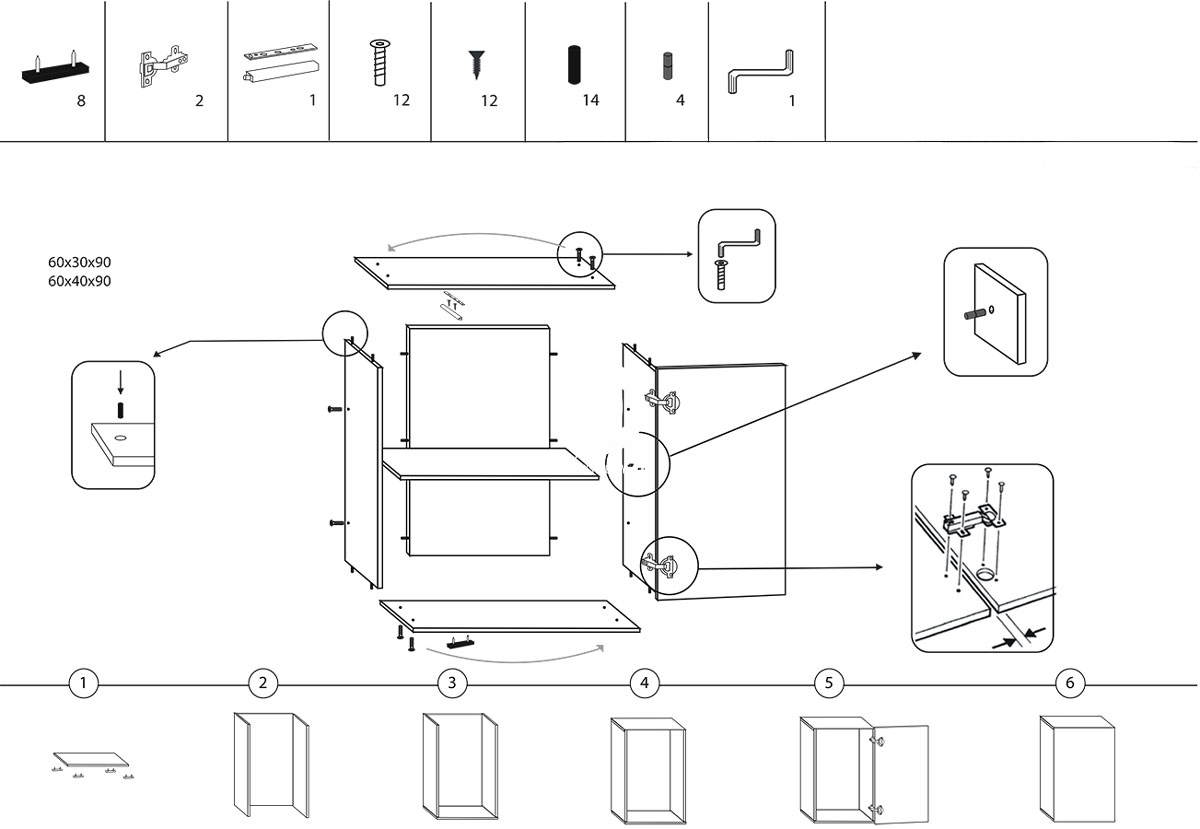 8 2 1 12 12 14 4 1

60x30x90
60x40x90

1 2 3 4 5 6