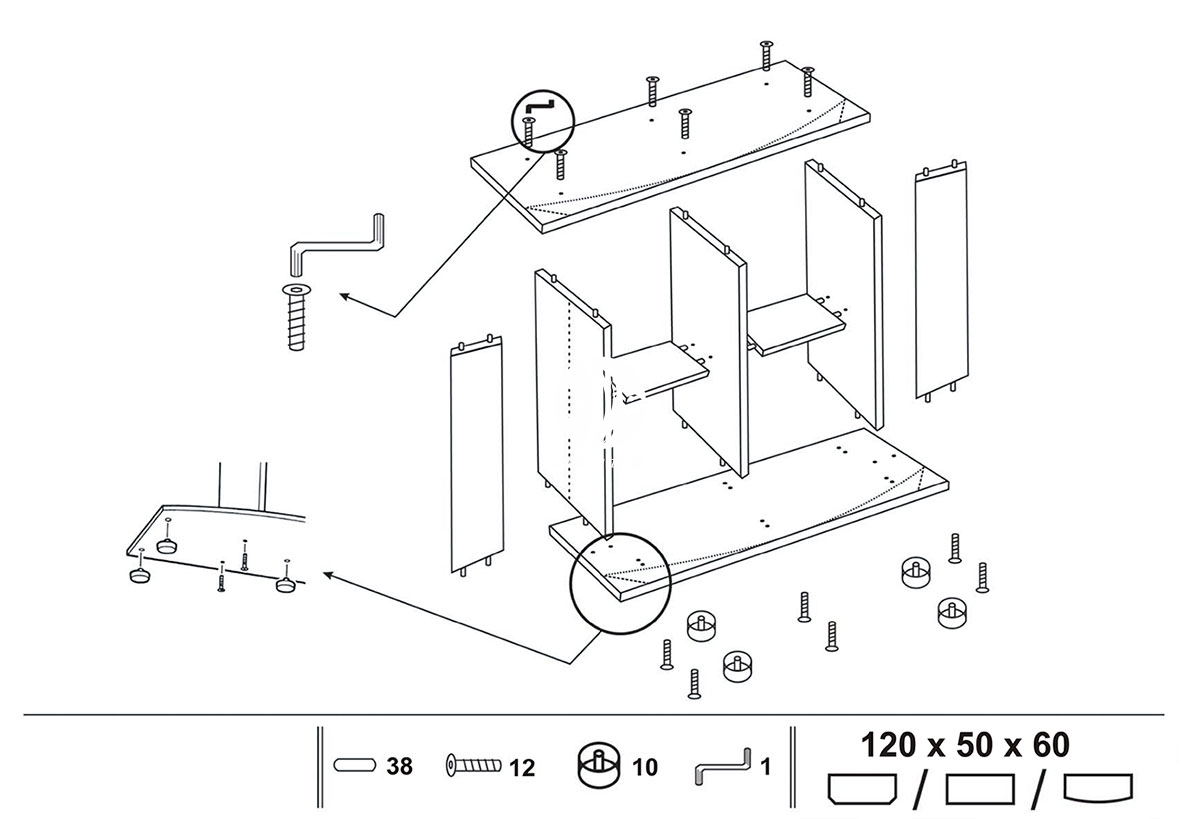 38 12 10 1

120 x 50 x 60

/ /