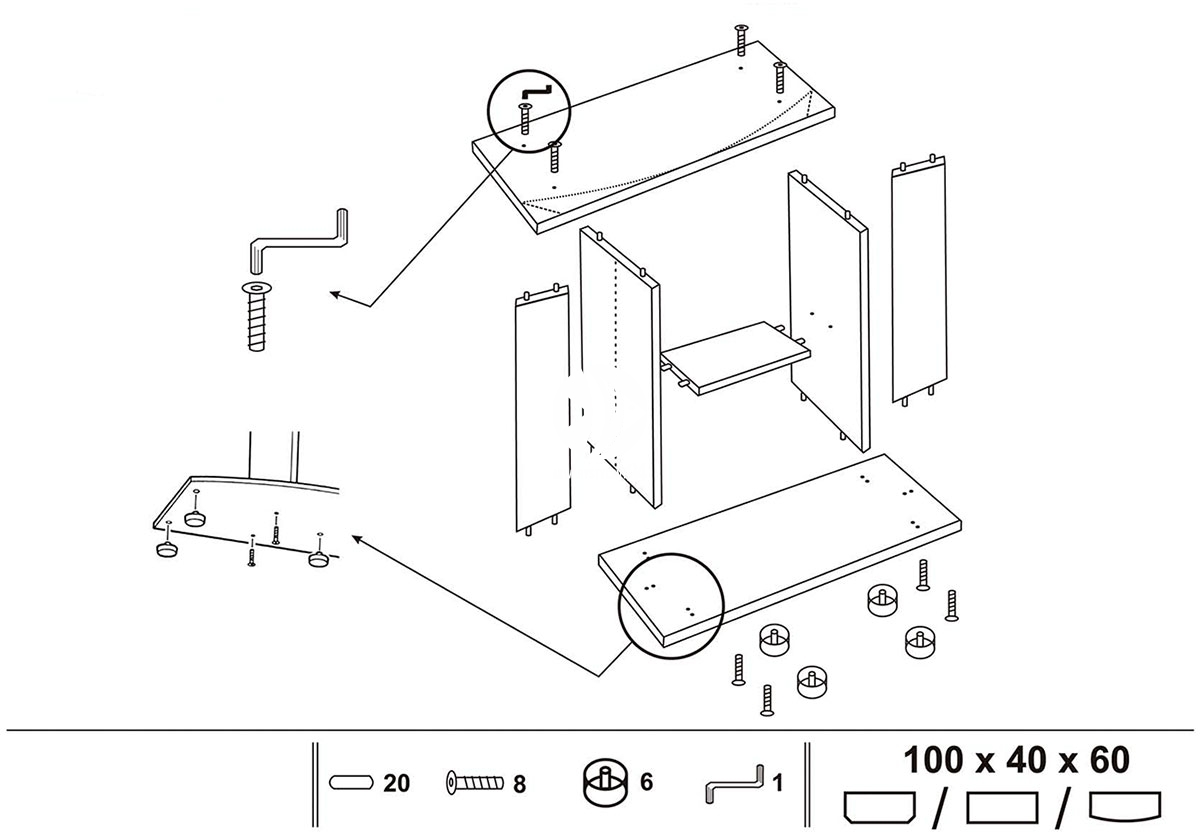 20 8 6 1

100 x 40 x 60

/ /