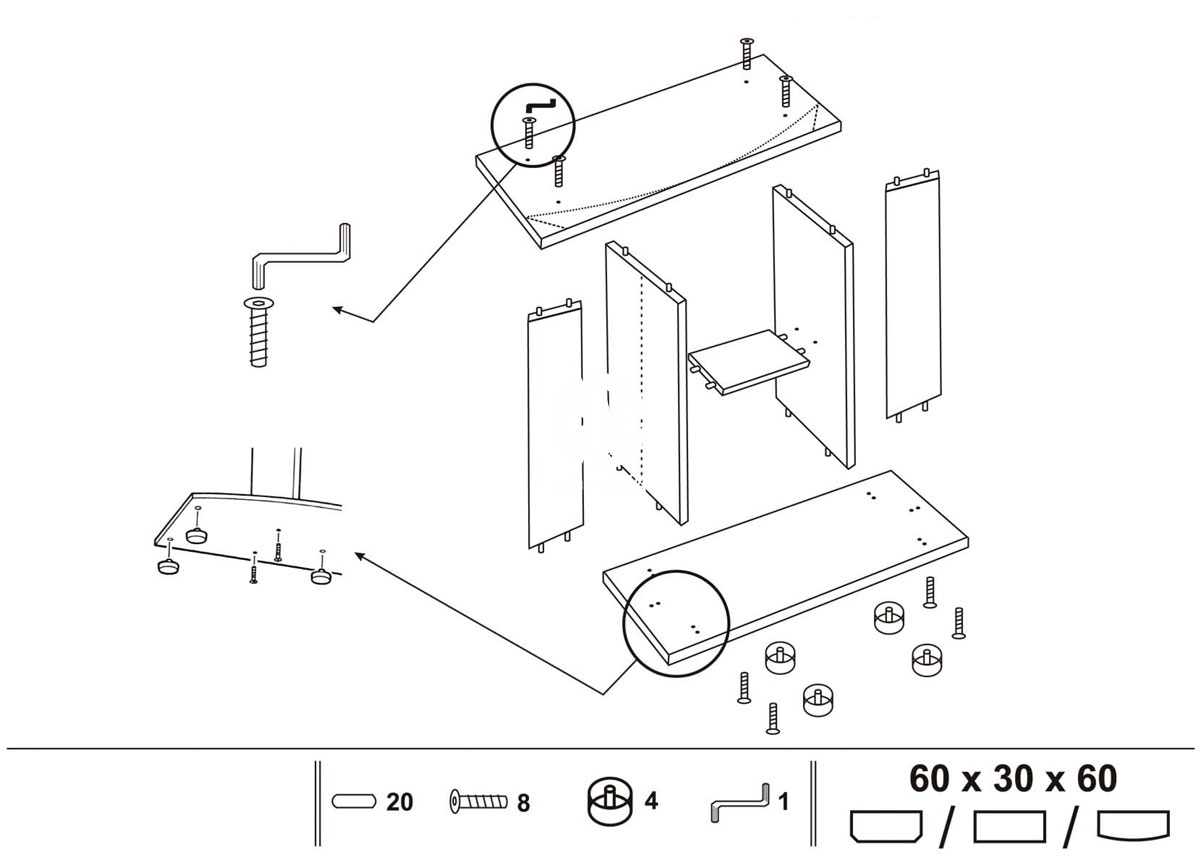 20 8 4 1

60 x 30 x 60

/ /