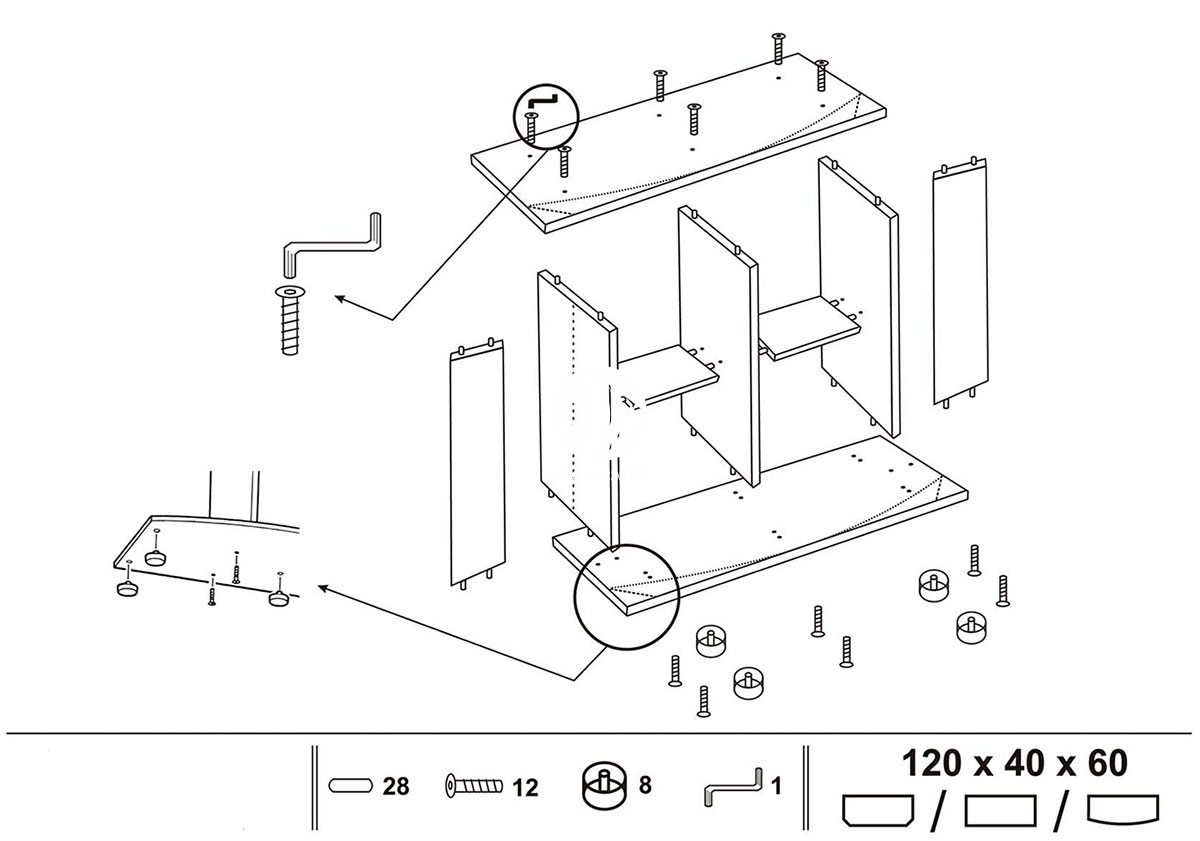 28 12 8 1

120 x 40 x 60

/ /