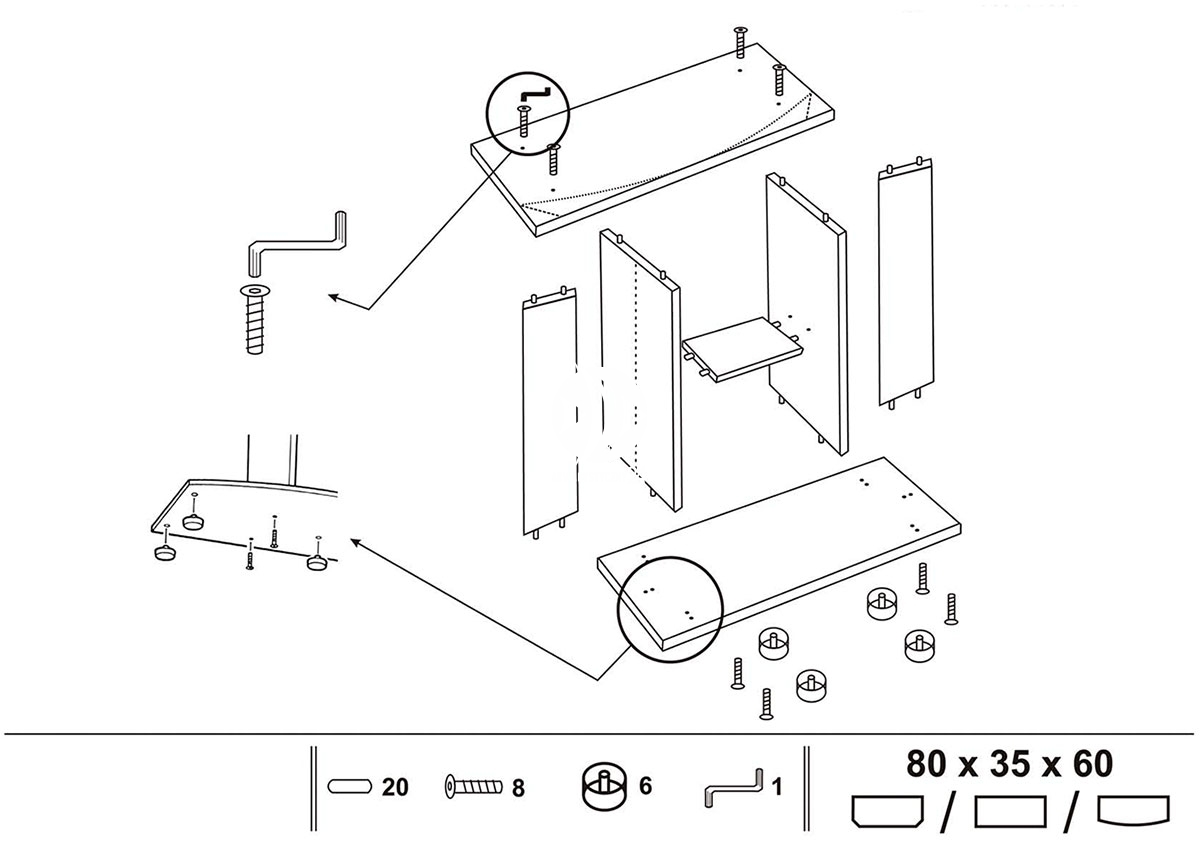 20 8 6 1

80 x 35 x 60

/ /