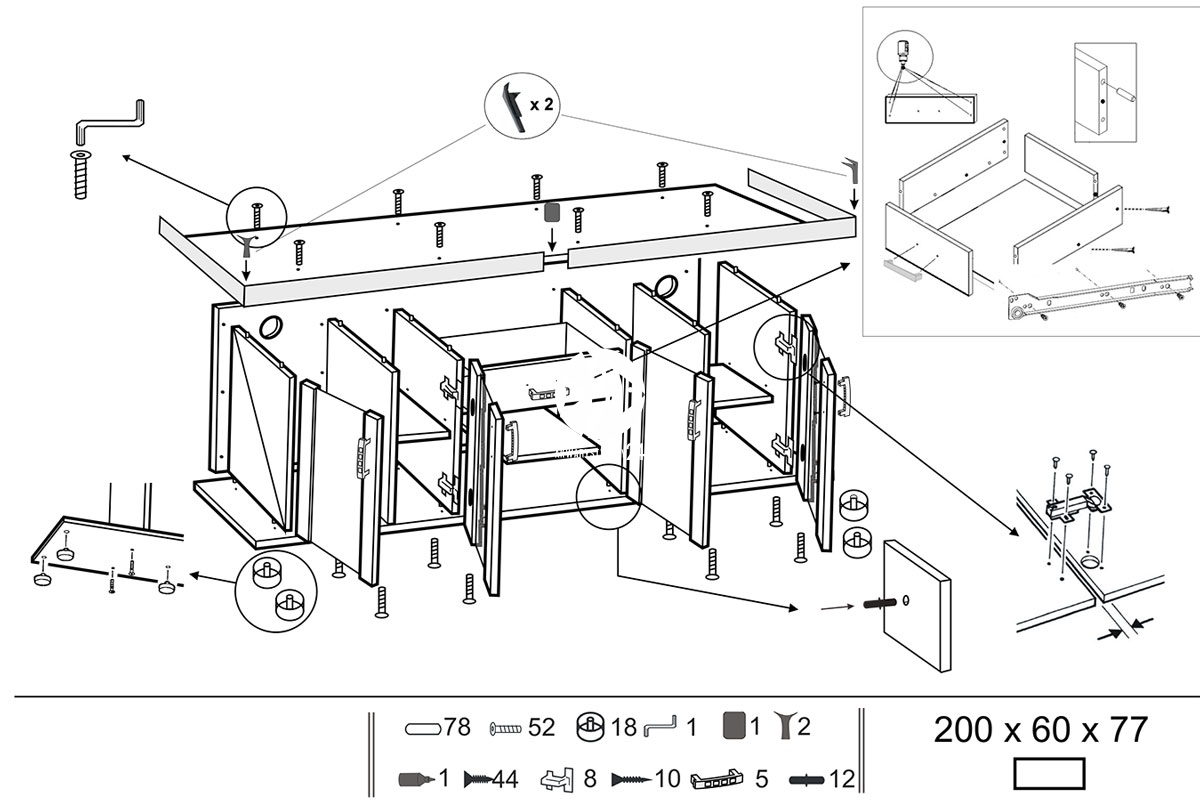 x 2

78 52 18 1 1 2

1 44 8 10 5 12

200 x 60 x 77