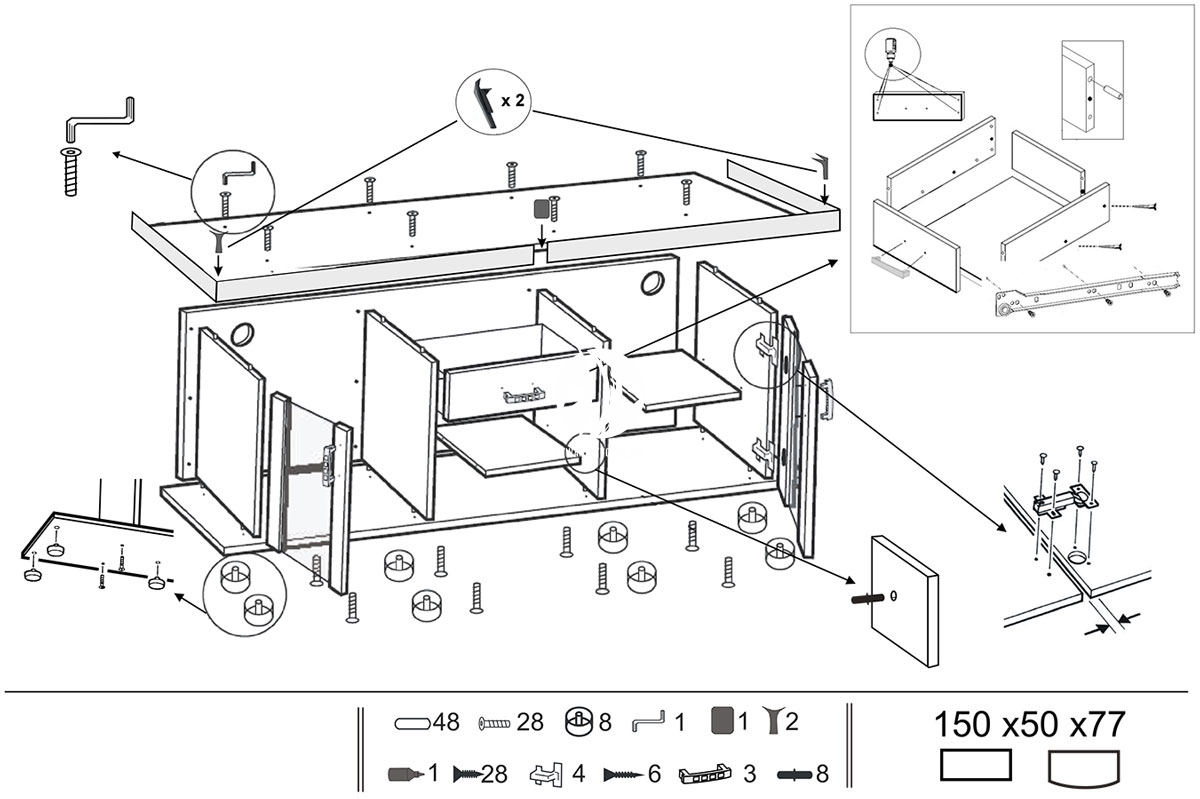 x 2

48 28 8 1 1 2

1 28 4 6 3 8

150 x50 x77