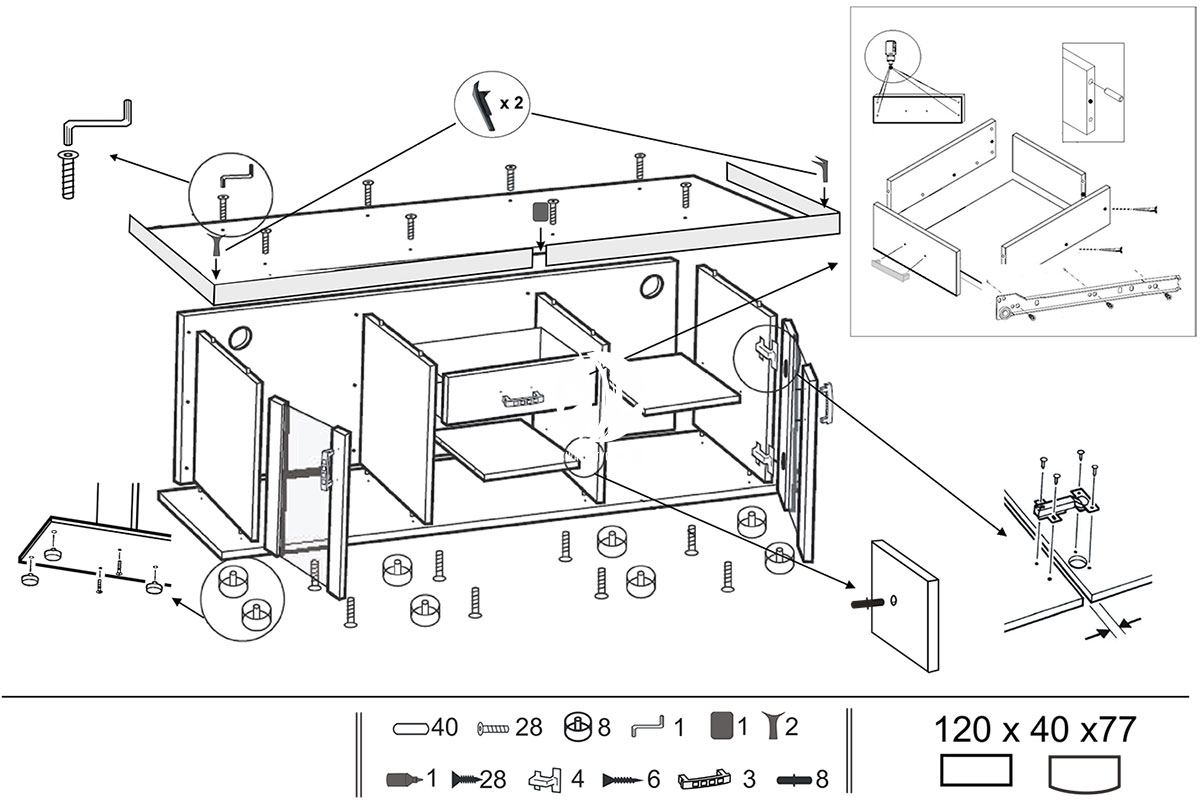 x 2

40 28 8 1 1 2

1 28 4 6 3 8

120 x 40 x77