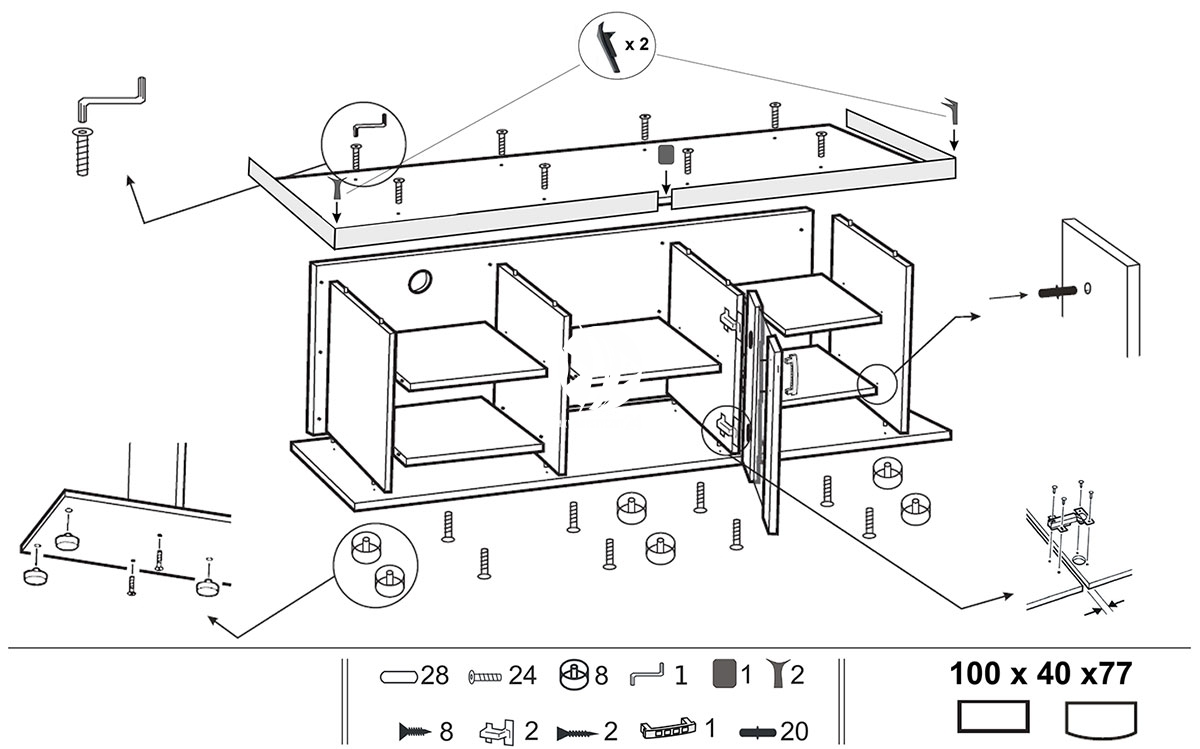 x 2

28 24 8 1 1 2

8 2 2 1 20

100 x 40 x77