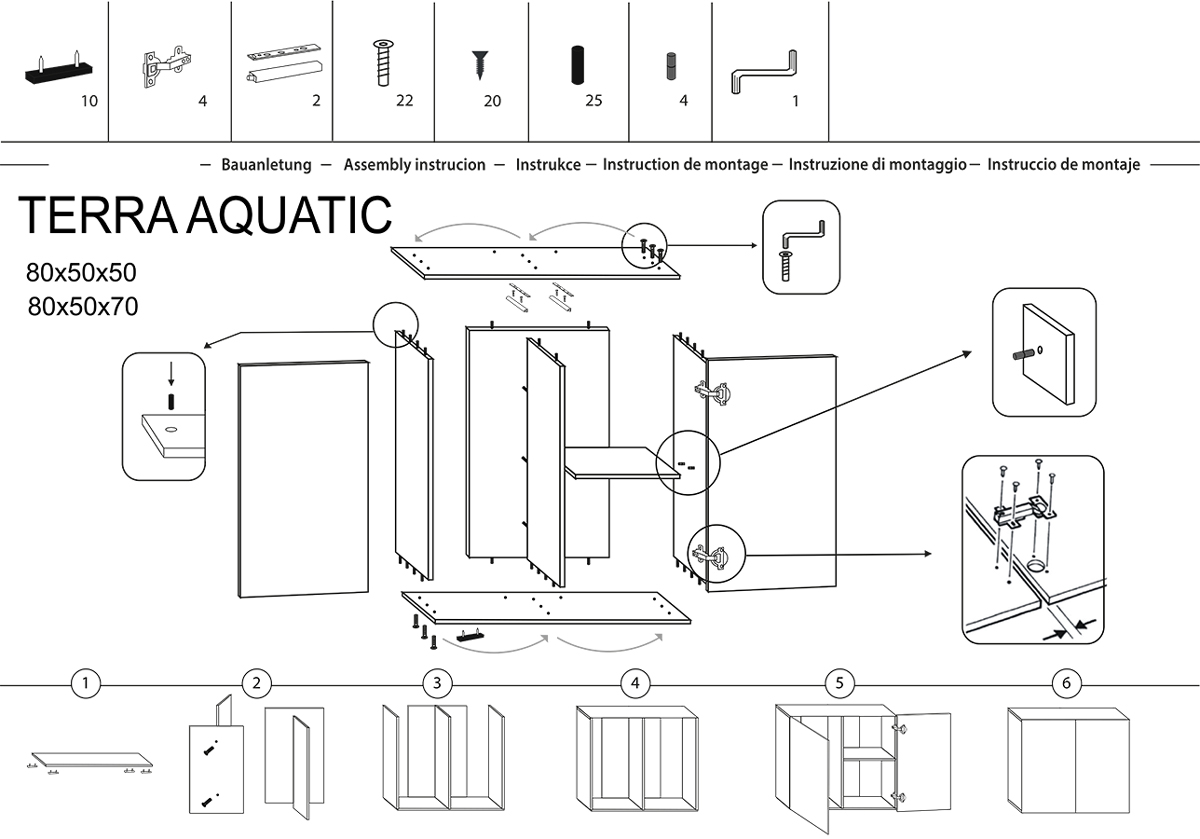 10
4
2
22
20
25
4
1

— Bauanletung — Assembly instrucion — Instrukce — Instruction de montage — Instruzione di montaggio — Instruccio de montaje —

TERRA AQUATIC

80x50x50
80x50x70

1
2
3
4
5
6